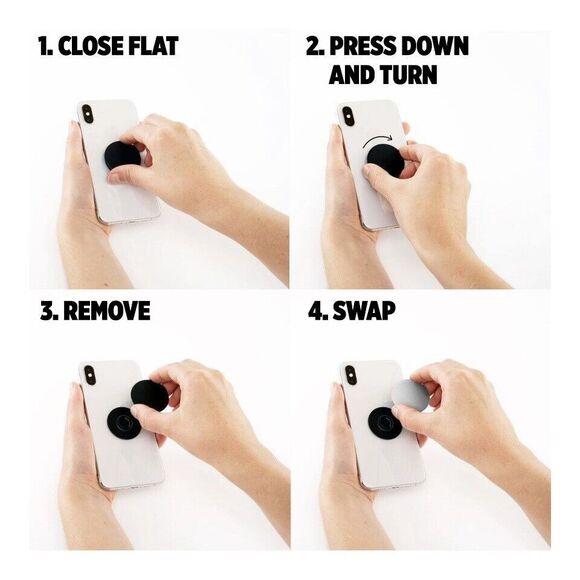 1. CLOSE FLAT

2. PRESS DOWN AND TURN

3. REMOVE

4. SWAP